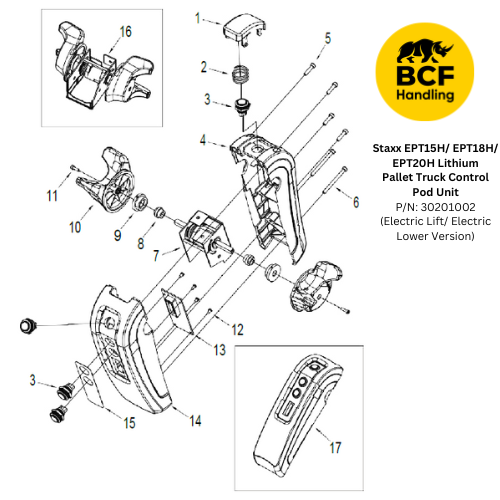 16

1

2

3

4

5

6

11

10

9

8

7

12

13

3

15

14

17

BCF Handling

Staxx EPT15H/ EPT18H/ EPT20H Lithium Pallet Truck Control Pod Unit
P/N: 30201002
(Electric Lift/ Electric Lower Version)