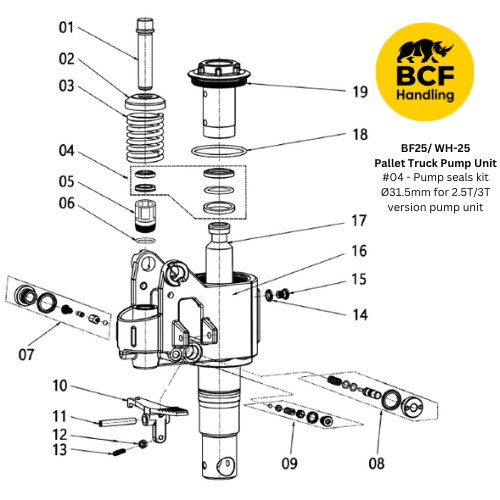 01
02
03
04
05
06
07
10
11
12
13
19
18
17
16
15
14
09
08

BCF
Handling

BF25/ WH-25
Pallet Truck Pump Unit
#04 - Pump seals kit Ø31.5mm for 2.5T/3T version pump unit